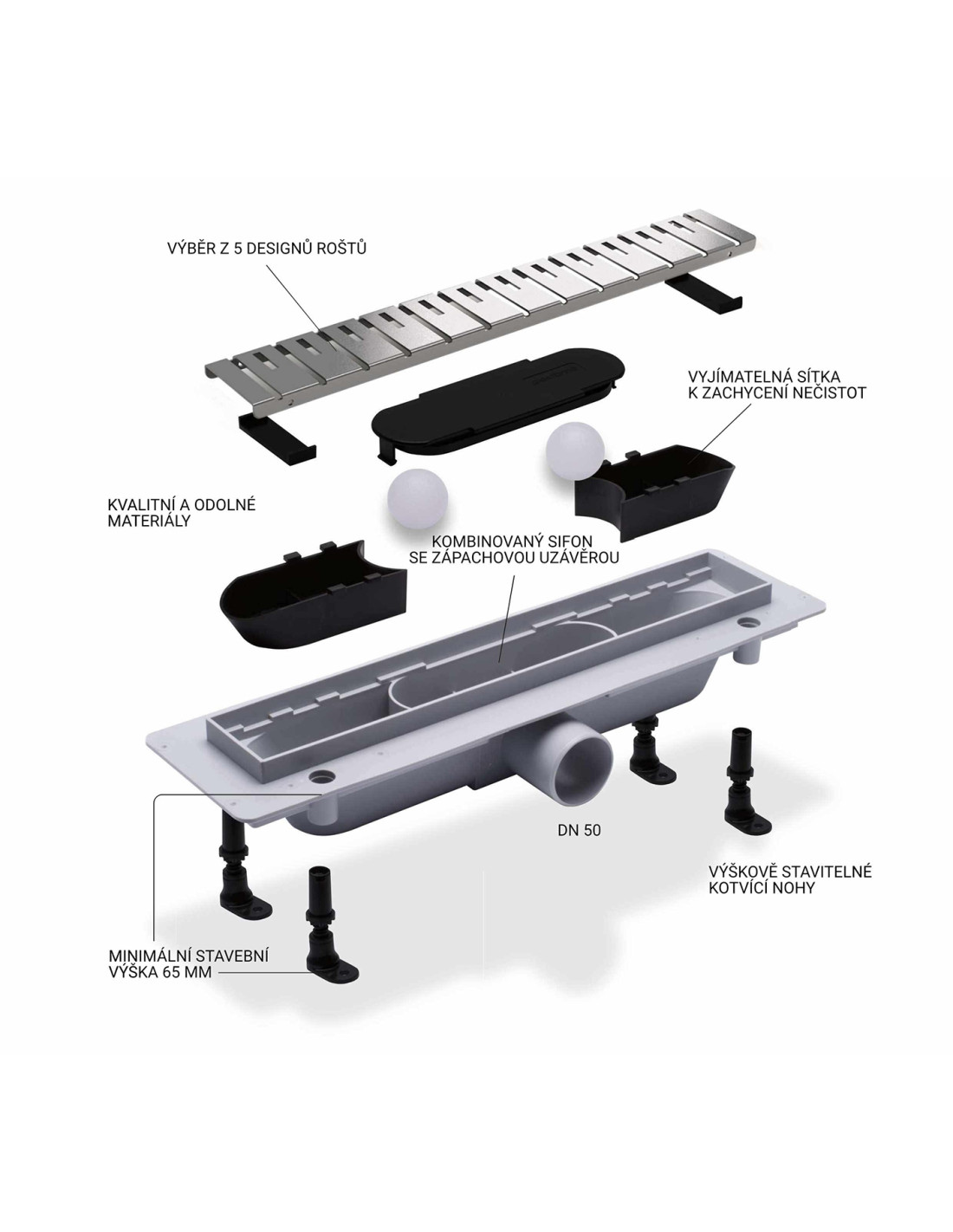 VÝBĚR Z 5 DESIGNŮ ROŠTŮ

VYJÍMATELNÁ SÍTKA K ZACHYCENÍ NEČISTOT

KVALITNÍ A ODOLNÉ MATERIÁLY

KOMBINOVANÝ SIFON SE ZÁPACHOVOU UZÁVĚROU

DN 50

VÝŠKOVĚ STAVITELNÉ KOTVÍCÍ NOHY

MINIMÁLNÍ STAVEBNÍ VÝŠKA 65 MM